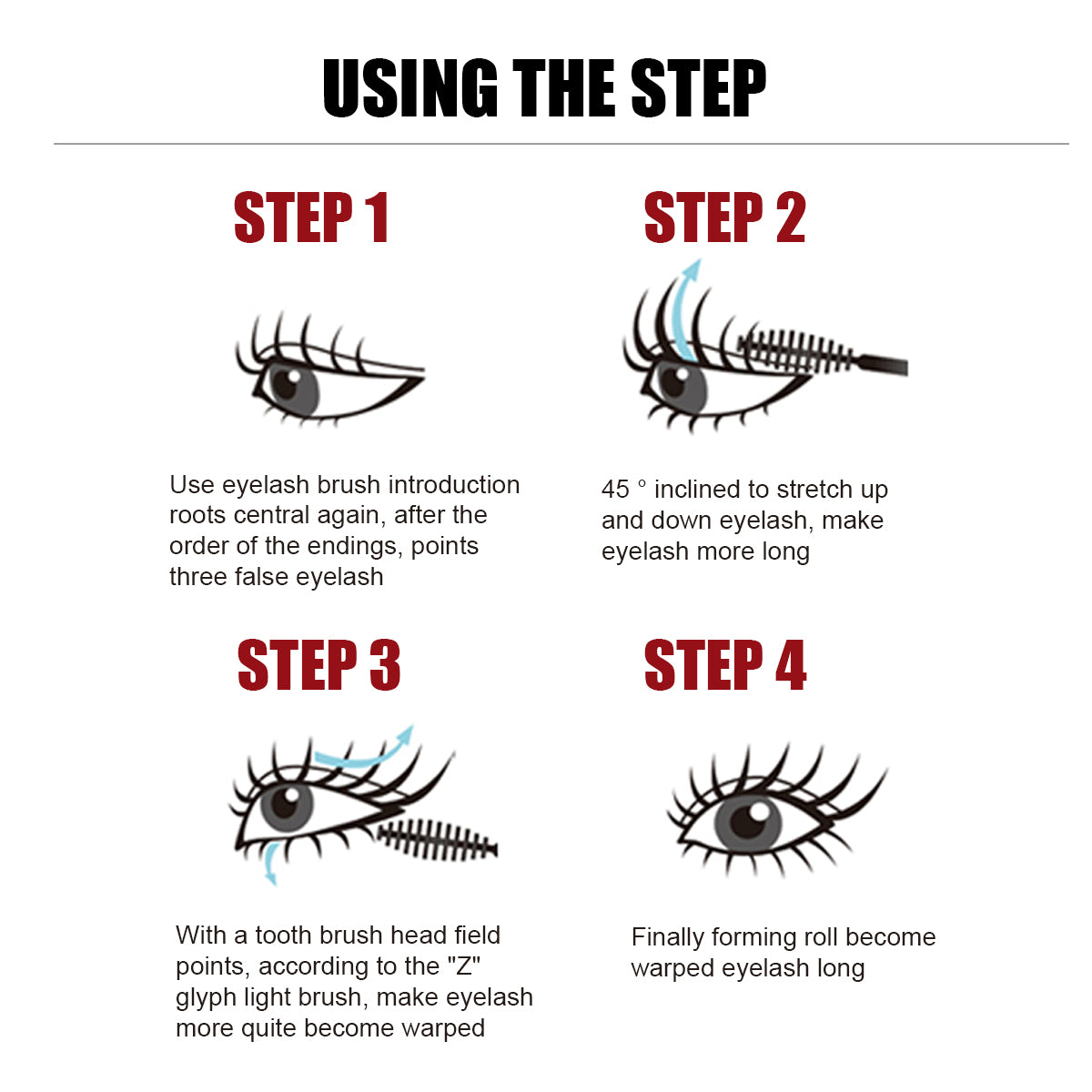 USING THE STEP

STEP 1

Use eyelash brush introduction roots central again, after the order of the endings, points three false eyelash

STEP 2

45 ° inclined to stretch up and down eyelash, make eyelash more long

STEP 3

With a tooth brush head field points, according to the "Z" glyph light brush, make eyelash more quite become warped

STEP 4

Finally forming roll become warped eyelash long