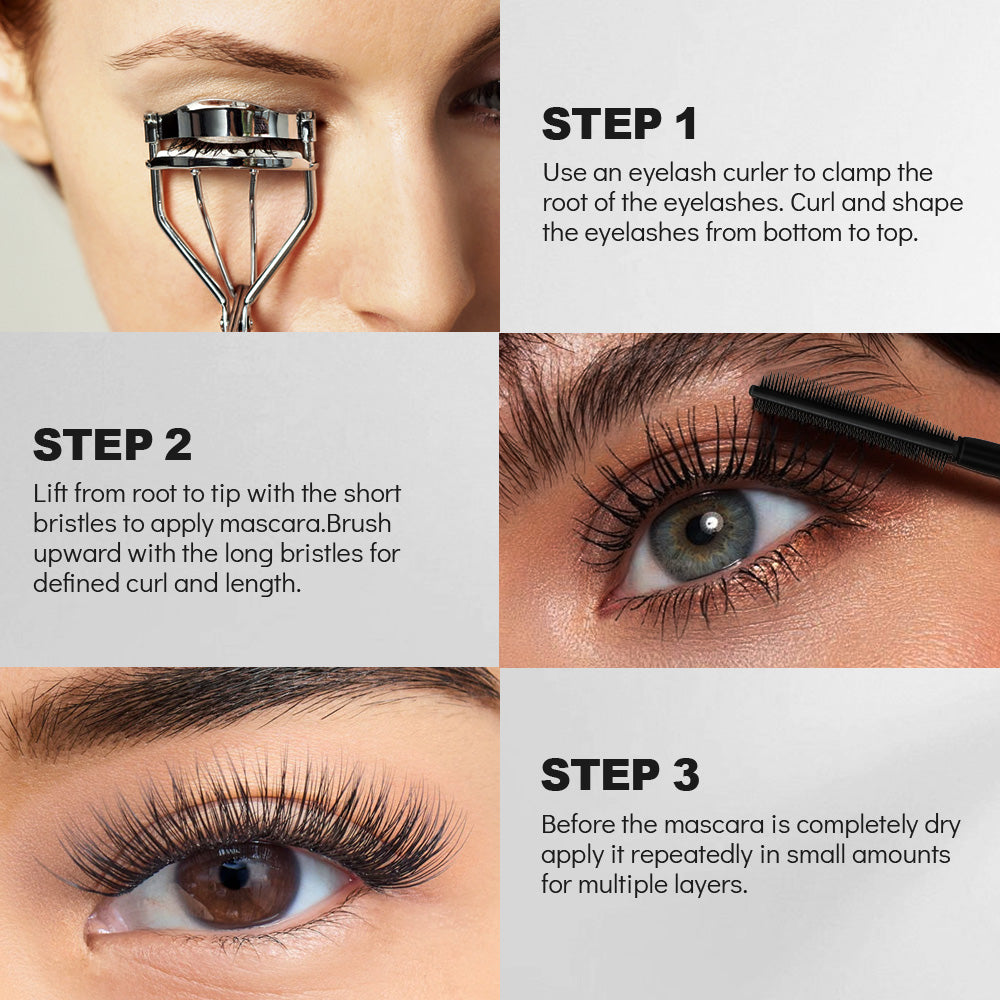 STEP 1

Use an eyelash curler to clamp the root of the eyelashes. Curl and shape the eyelashes from bottom to top.

STEP 2

Lift from root to tip with the short bristles to apply mascara.Brush upward with the long bristles for defined curl and length.

STEP 3

Before the mascara is completely dry apply it repeatedly in small amounts for multiple layers.