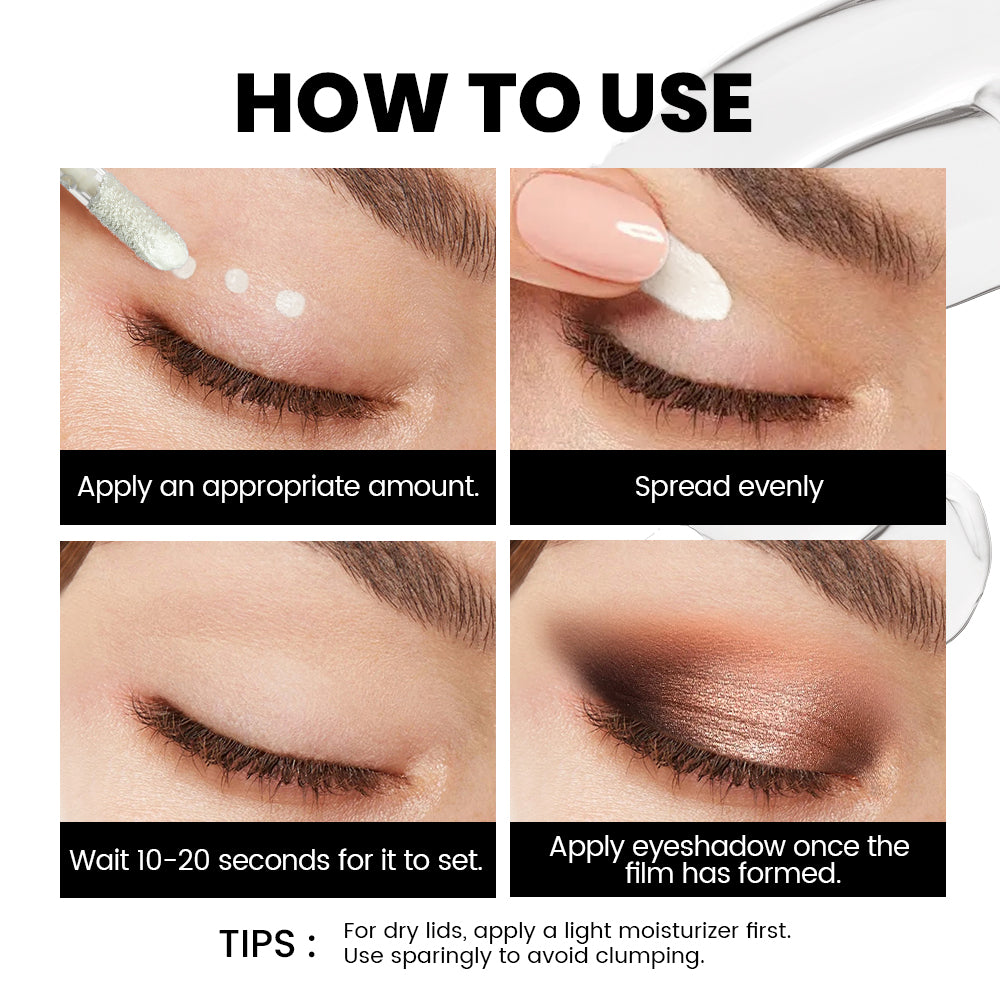 HOW TO USE

Apply an appropriate amount.

Spread evenly

Wait 10-20 seconds for it to set.

Apply eyeshadow once the film has formed.

TIPS : For dry lids, apply a light moisturizer first.
Use sparingly to avoid clumping.